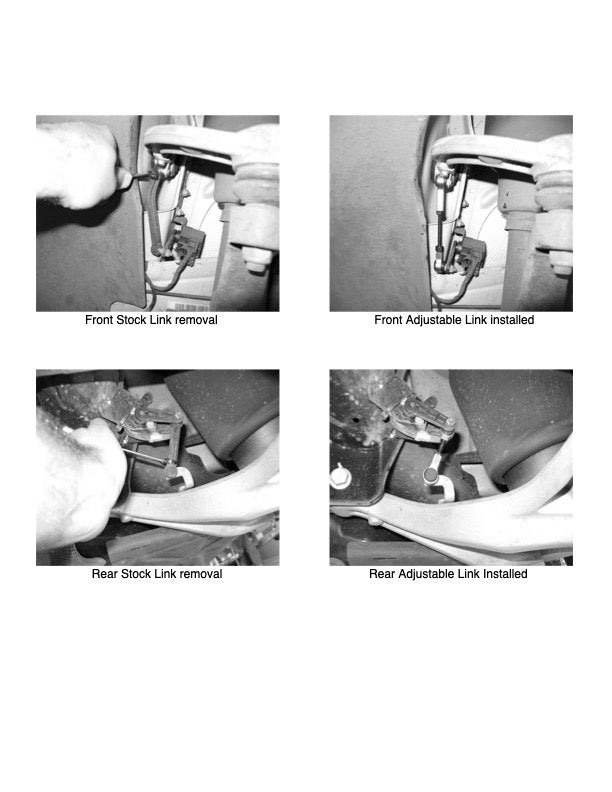 Front Stock Link removal

Front Adjustable Link installed

Rear Stock Link removal

Rear Adjustable Link Installed