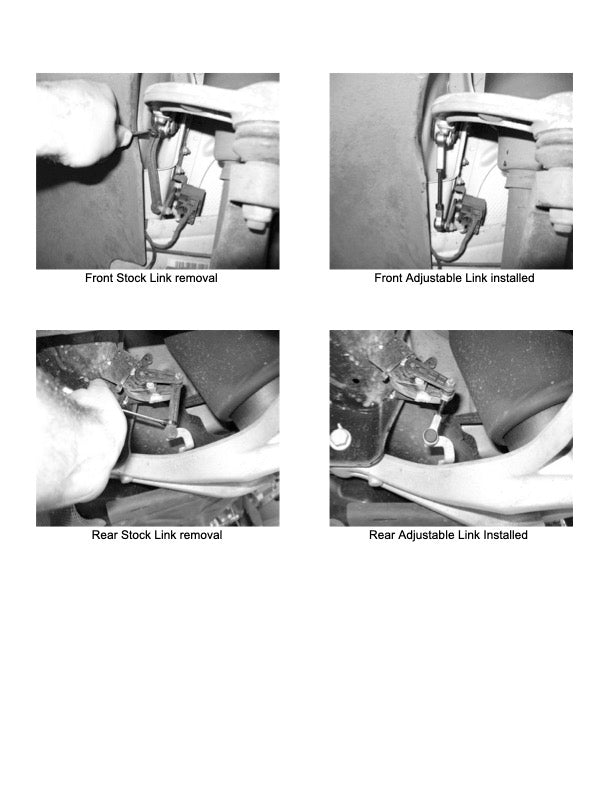 Front Stock Link removal

Front Adjustable Link installed

Rear Stock Link removal

Rear Adjustable Link Installed